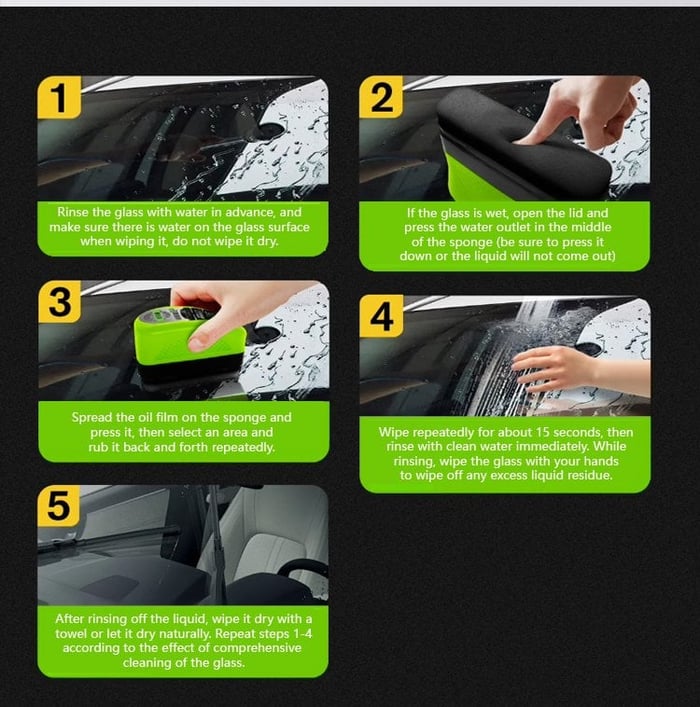 1

Rinse the glass with water in advance, and make sure there is water on the glass surface when wiping it, do not wipe it dry.

2

If the glass is wet, open the lid and press the water outlet in the middle of the sponge (be sure to press it down or the liquid will not come out)

3

Spread the oil film on the sponge and press it, then select an area and rub it back and forth repeatedly.

4

Wipe repeatedly for about 15 seconds, then rinse with clean water immediately. While rinsing, wipe the glass with your hands to wipe off any excess liquid residue.

5

After rinsing off the liquid, wipe it dry with a towel or let it dry naturally. Repeat steps 1-4 according to the effect of comprehensive cleaning of the glass.